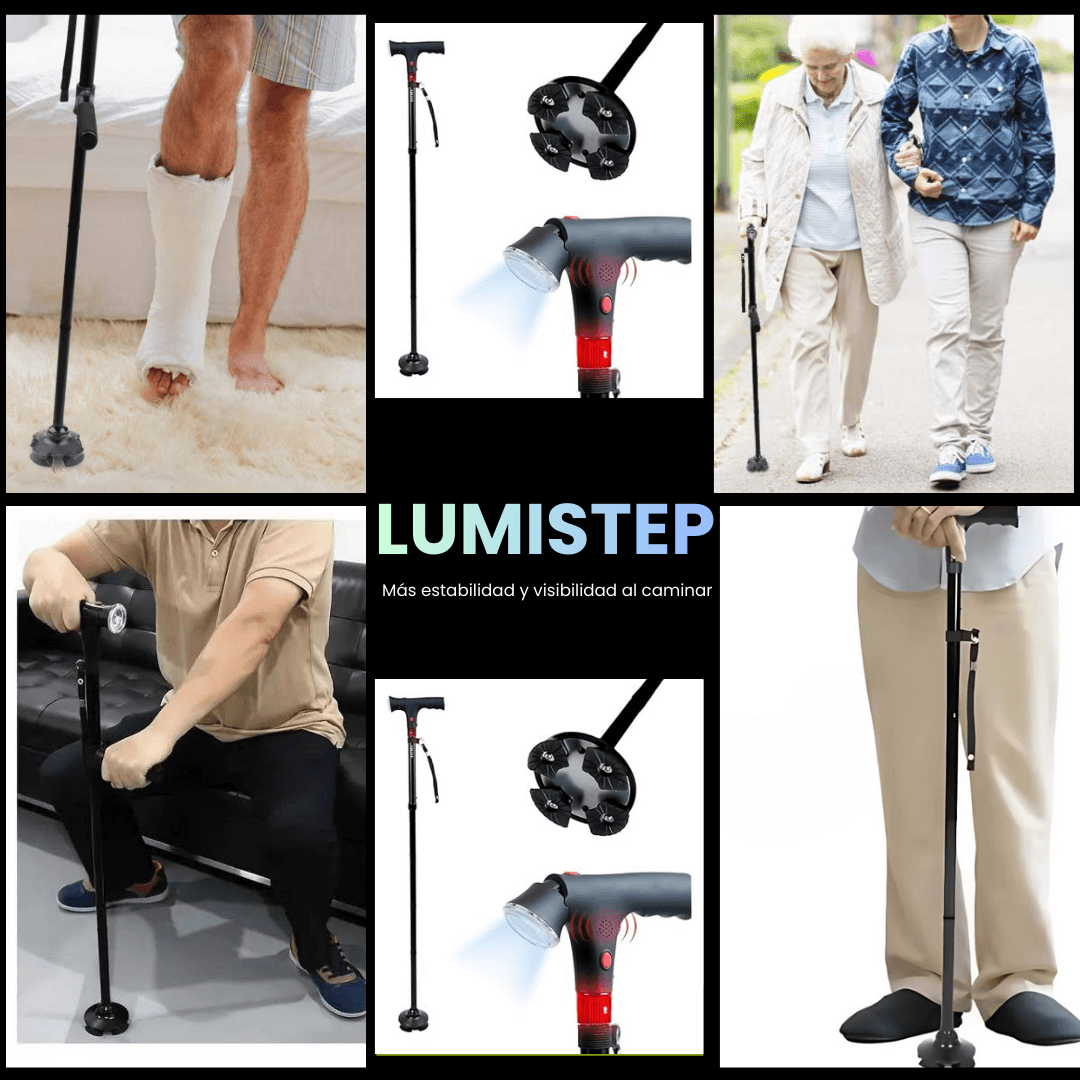 LUMISTEP

Más estabilidad y visibilidad al caminar